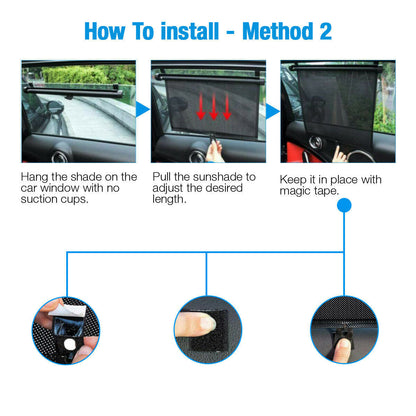 How To install - Method 2

Hang the shade on the car window with no suction cups.

Pull the sunshade to adjust the desired length.

Keep it in place with magic tape.