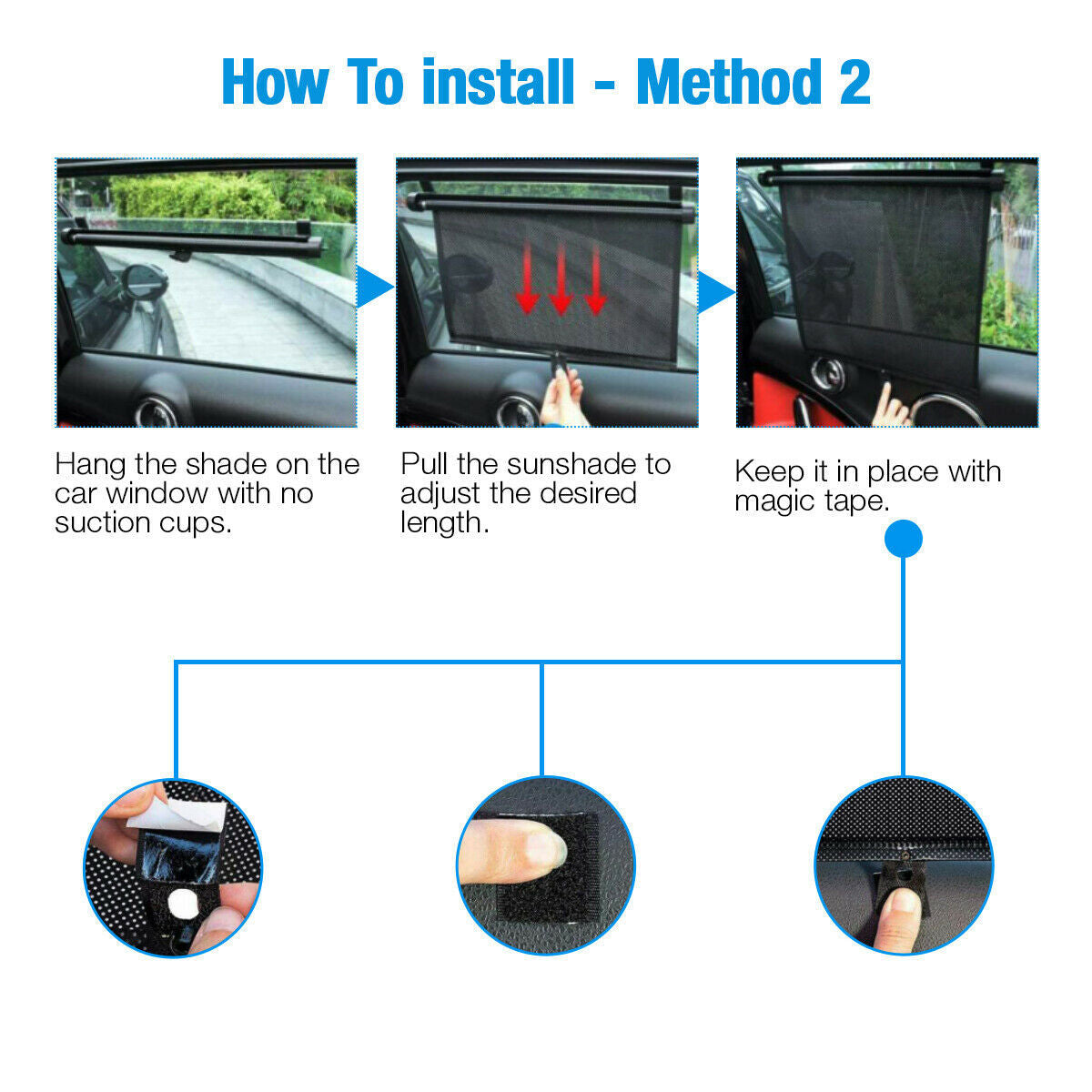 How To install - Method 2

Hang the shade on the car window with no suction cups.

Pull the sunshade to adjust the desired length.

Keep it in place with magic tape.